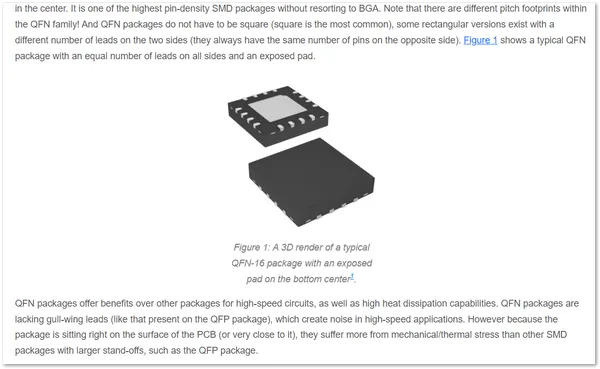 in the center. It is one of the highest pin-density SMD packages without resorting to BGA. Note that there are different pitch footprints within the QFN family! And QFN packages do not have to be square (square is the most common), some rectangular versions exist with a different number of leads on the two sides (they always have the same number of pins on the opposite side). Figure 1 shows a typical QFN package with an equal number of leads on all sides and an exposed pad.

Figure 1: A 3D render of a typical QFN-16 package with an exposed pad on the bottom center$^1$.

QFN packages offer benefits over other packages for high-speed circuits, as well as high heat dissipation capabilities. QFN packages are lacking gull-wing leads (like that present on the QFP package), which create noise in high-speed applications. However because the package is sitting right on the surface of the PCB (or very close to it), they suffer more from mechanical/thermal stress than other SMD packages with larger stand-offs, such as the QFP package.