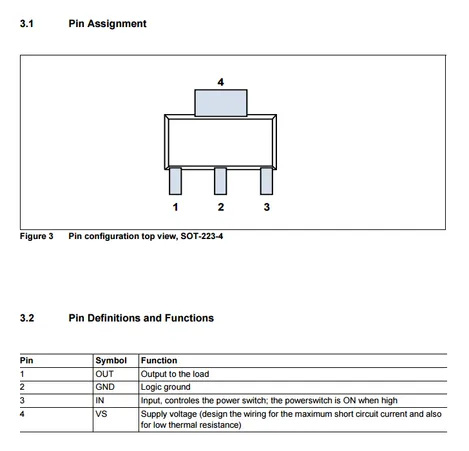 3.1 Pin Assignment

4

1 2 3

Figure 3 Pin configuration top view, SOT-223-4

3.2 Pin Definitions and Functions

| Pin | Symbol | Function |
|---|---|---|
| 1 | OUT | Output to the load |
| 2 | GND | Logic ground |
| 3 | IN | Input, controles the power switch; the powerswitch is ON when high |
| 4 | VS | Supply voltage (design the wiring for the maximum short circuit current and also for low thermal resistance) |